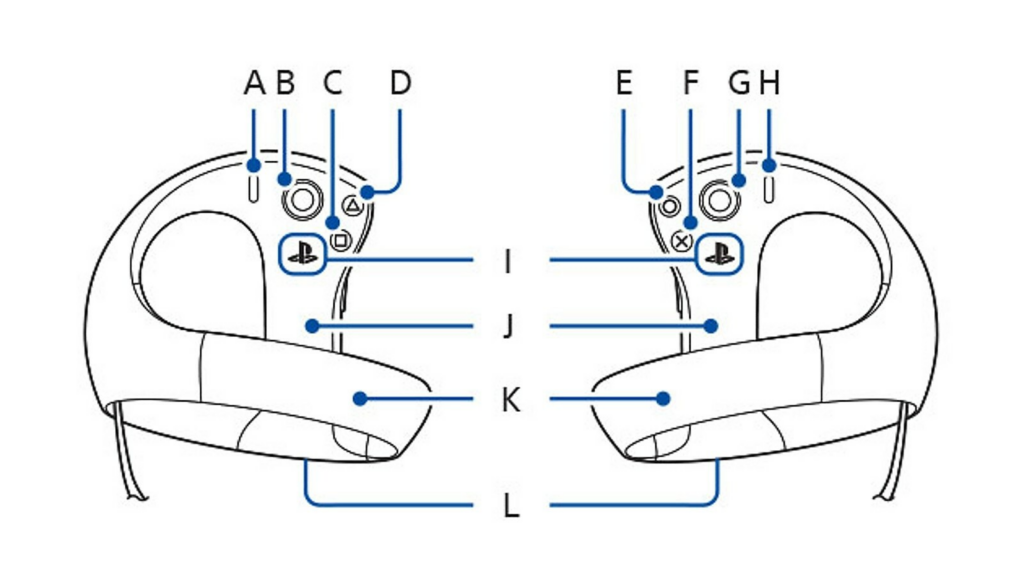 A B C D E F G H

I

J

K

L